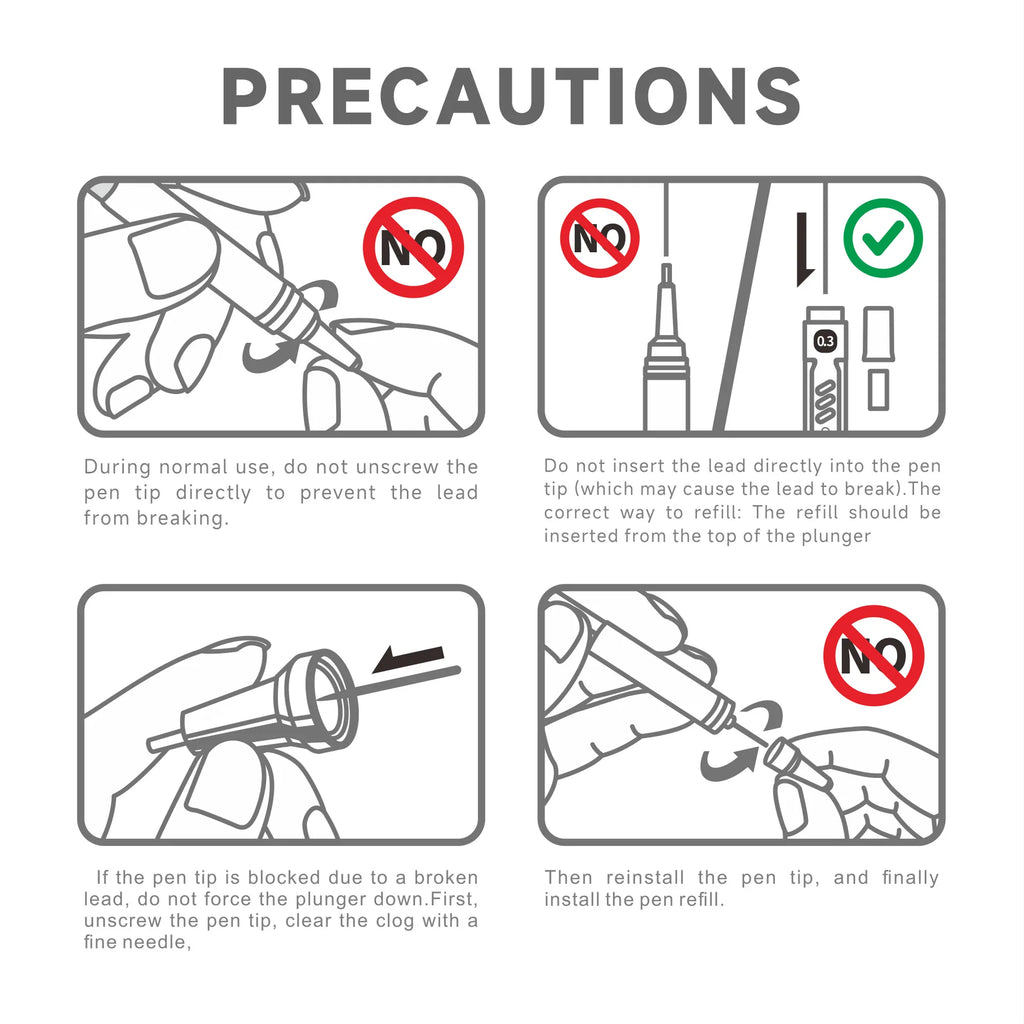 PRECAUTIONS

NO

During normal use, do not unscrew the pen tip directly to prevent the lead from breaking.

NO

0.3

Do not insert the lead directly into the pen tip (which may cause the lead to break).The correct way to refill: The refill should be inserted from the top of the plunger

If the pen tip is blocked due to a broken lead, do not force the plunger down.First, unscrew the pen tip, clear the clog with a fine needle,

NO

Then reinstall the pen tip, and finally install the pen refill.